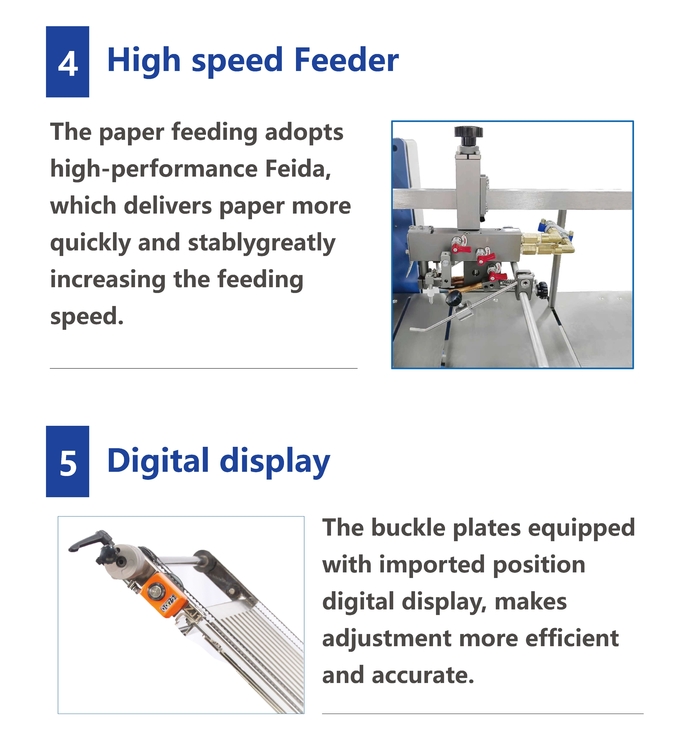 4 High speed Feeder

The paper feeding adopts high-performance Feida, which delivers paper more quickly and stablygreatly increasing the feeding speed.

5 Digital display

The buckle plates equipped with imported position digital display, makes adjustment more efficient and accurate.