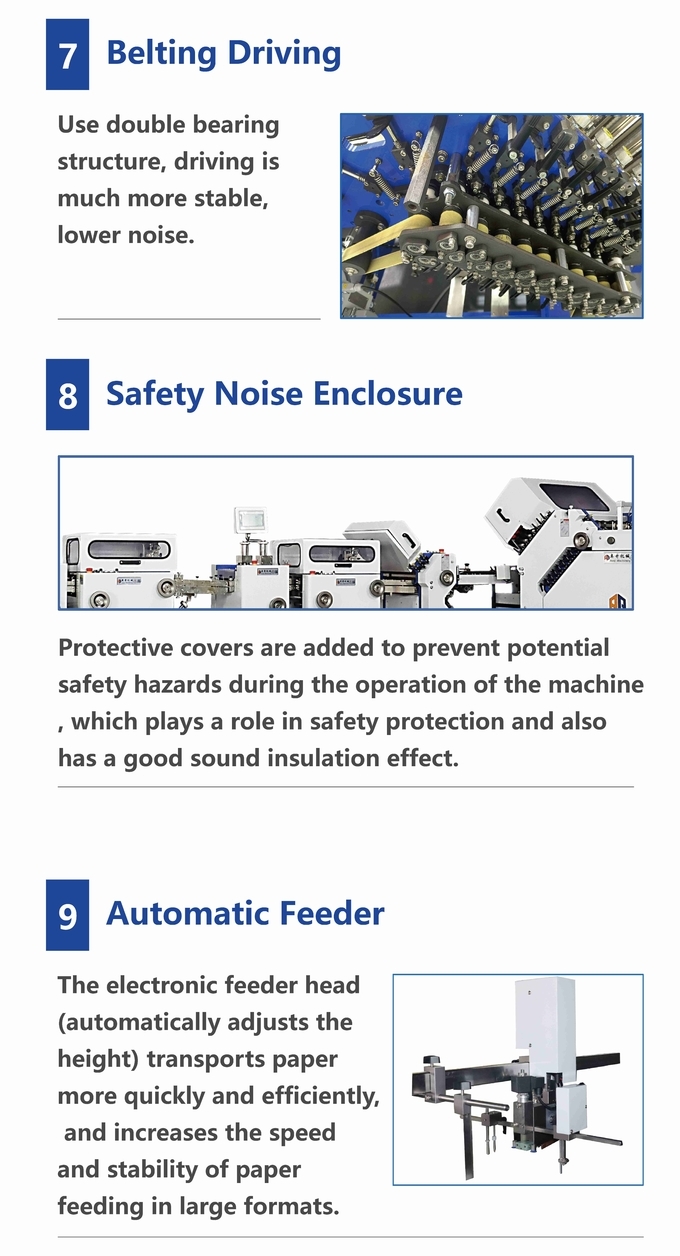 7 Belting Driving

Use double bearing structure, driving is much more stable, lower noise.

8 Safety Noise Enclosure

Protective covers are added to prevent potential safety hazards during the operation of the machine , which plays a role in safety protection and also has a good sound insulation effect.

9 Automatic Feeder

The electronic feeder head (automatically adjusts the height) transports paper more quickly and efficiently, and increases the speed and stability of paper feeding in large formats.